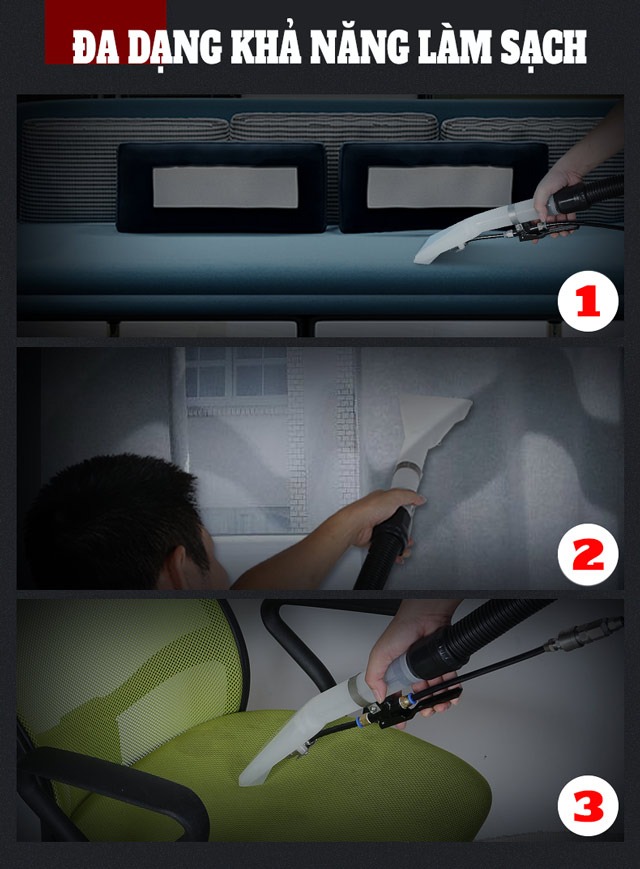 ĐA DẠNG KHẢ NĂNG LÀM SẠCH

1

2

3